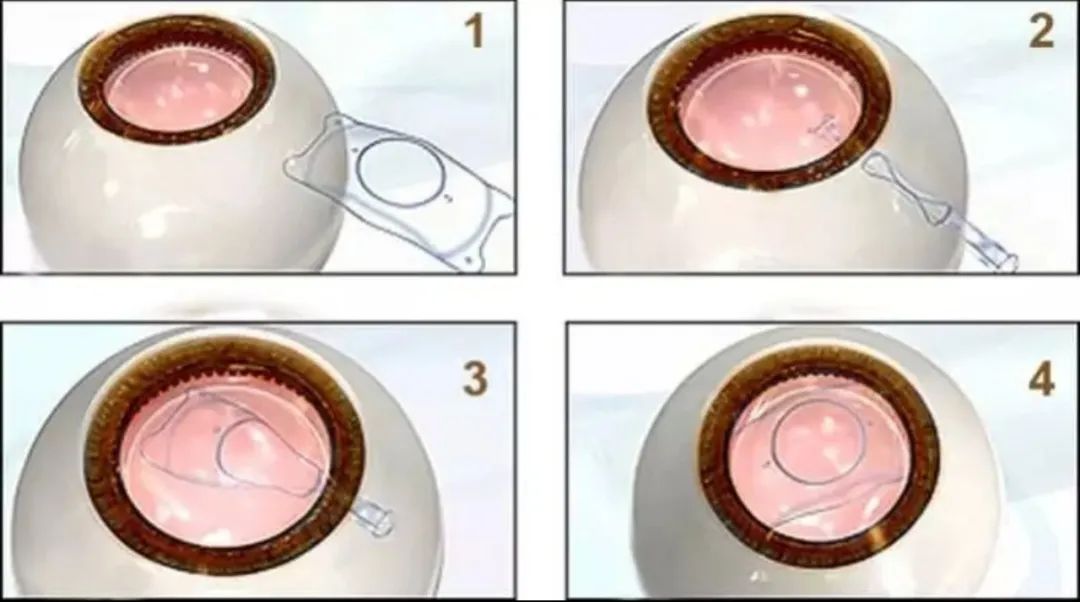 1

2

3

4